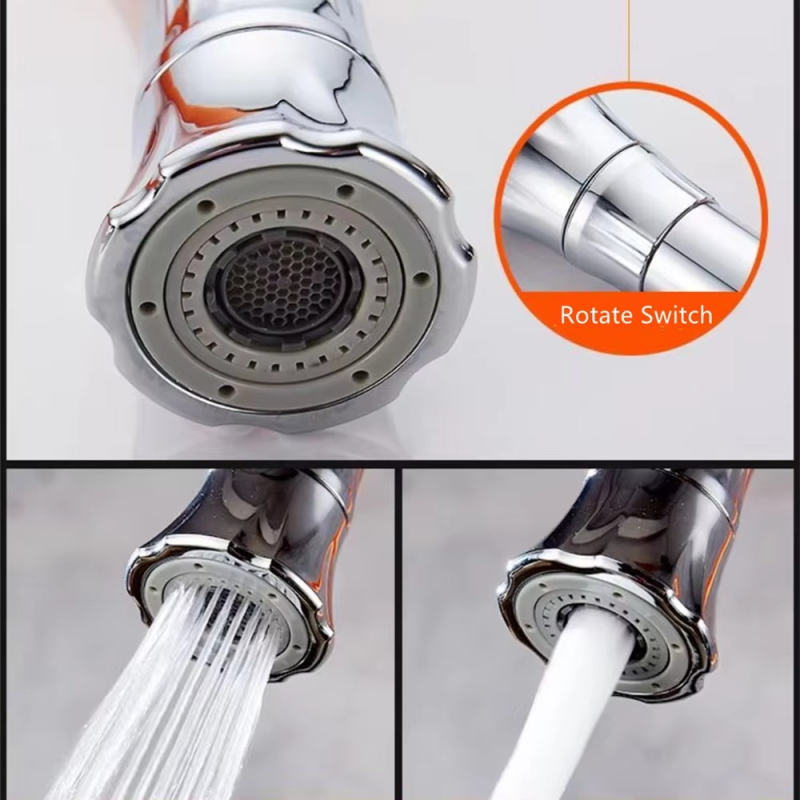 Rotate Switch