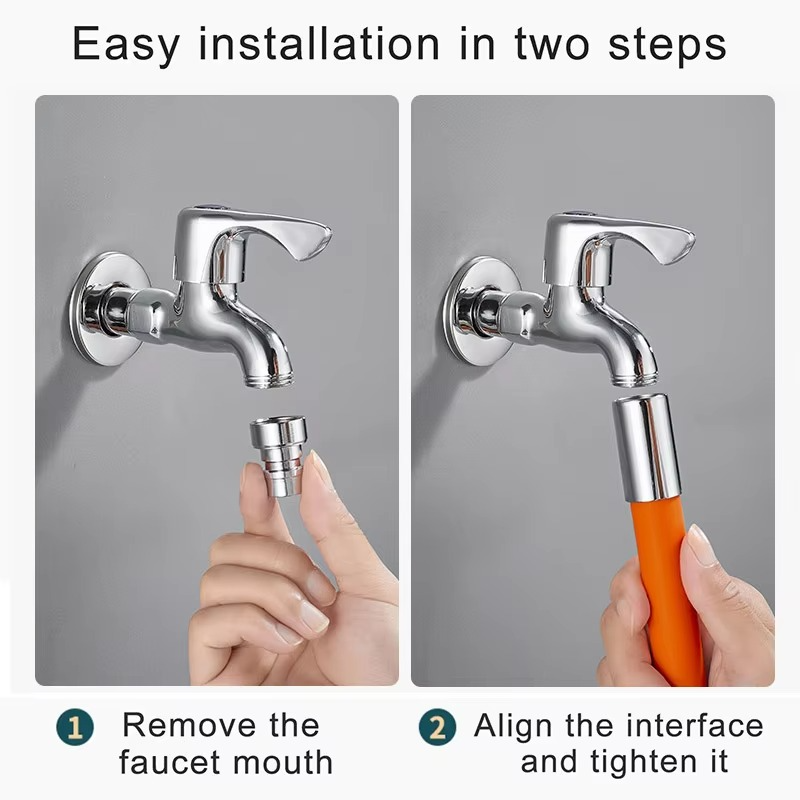 Easy installation in two steps

1 Remove the faucet mouth

2 Align the interface and tighten it