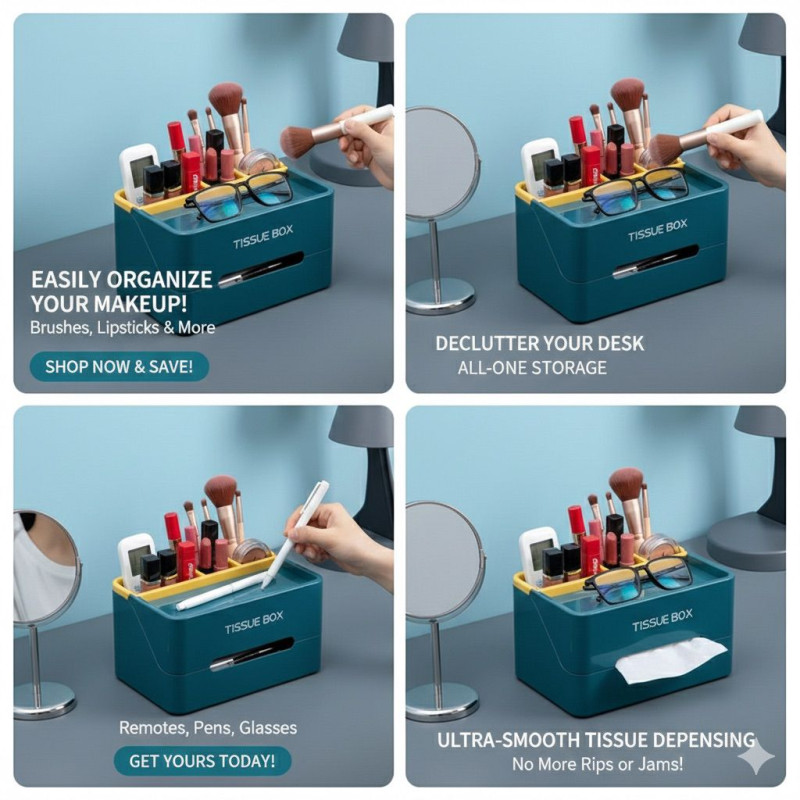 TISSUE BOX

EASILY ORGANIZE YOUR MAKEUP!
Brushes, Lipsticks & More

SHOP NOW & SAVE!

TISSUE BOX

DECLUTTER YOUR DESK
ALL-ONE STORAGE

TISSUE BOX

Remotes, Pens, Glasses

GET YOURS TODAY!

TISSUE BOX

ULTRA-SMOOTH TISSUE DEPENSING
No More Rips or Jams!